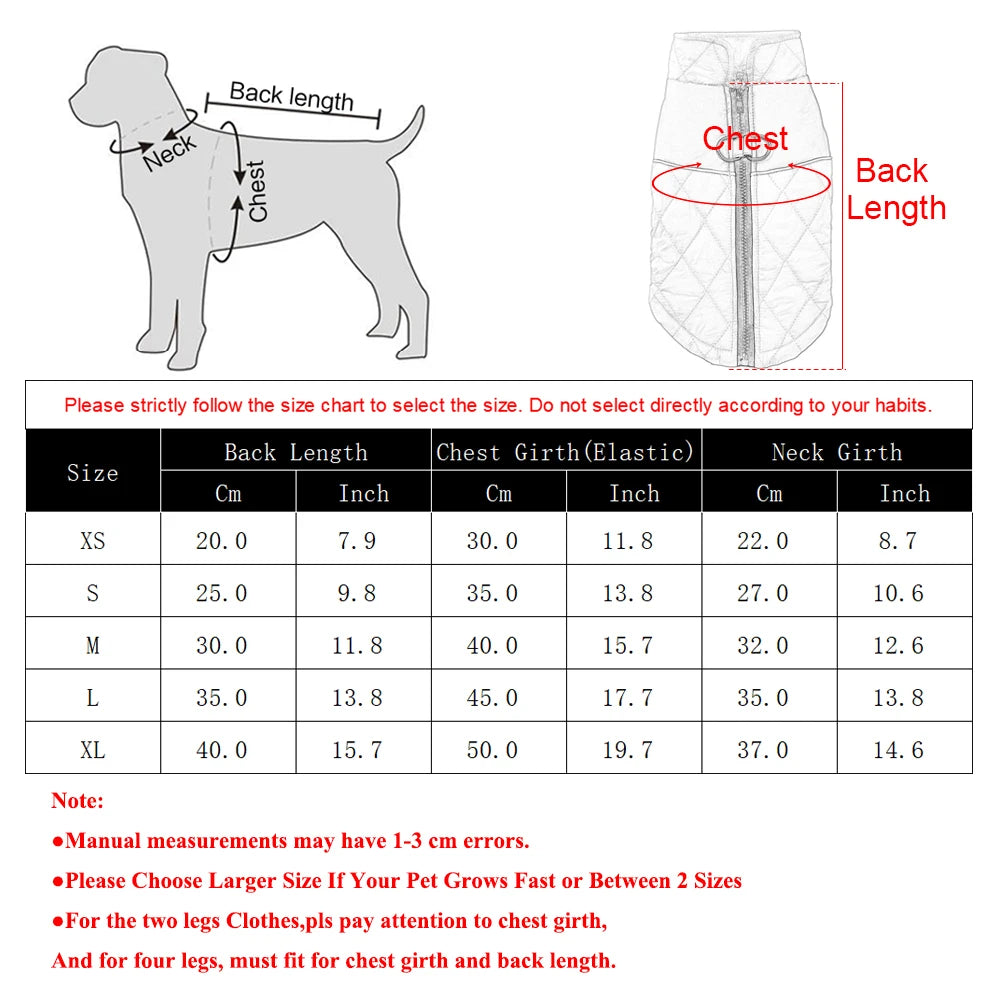 Back length

Neck

Chest

Chest

Back Length

Please strictly follow the size chart to select the size. Do not select directly according to your habits.

| Size | Back Length Cm | Back Length Inch | Chest Girth(Elastic) Cm | Chest Girth(Elastic) Inch | Neck Girth Cm | Neck Girth Inch |
|---|---|---|---|---|---|---|
| XS | 20.0 | 7.9 | 30.0 | 11.8 | 22.0 | 8.7 |
| S | 25.0 | 9.8 | 35.0 | 13.8 | 27.0 | 10.6 |
| M | 30.0 | 11.8 | 40.0 | 15.7 | 32.0 | 12.6 |
| L | 35.0 | 13.8 | 45.0 | 17.7 | 35.0 | 13.8 |
| XL | 40.0 | 15.7 | 50.0 | 19.7 | 37.0 | 14.6 |

Note:

●Manual measurements may have 1-3 cm errors.

●Please Choose Larger Size If Your Pet Grows Fast or Between 2 Sizes

●For the two legs Clothes,pls pay attention to chest girth,

And for four legs, must fit for chest girth and back length.