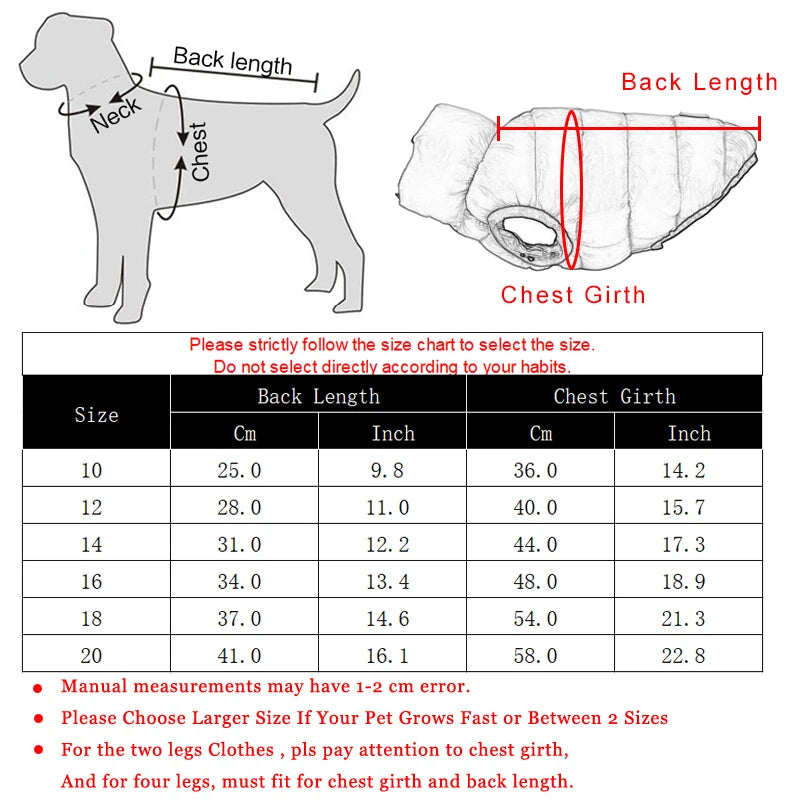 Back length
Neck
Chest

Back Length
Chest Girth

Please strictly follow the size chart to select the size.
Do not select directly according to your habits.

| Size | Back Length Cm | Back Length Inch | Chest Girth Cm | Chest Girth Inch |
|---|---|---|---|---|
| 10 | 25.0 | 9.8 | 36.0 | 14.2 |
| 12 | 28.0 | 11.0 | 40.0 | 15.7 |
| 14 | 31.0 | 12.2 | 44.0 | 17.3 |
| 16 | 34.0 | 13.4 | 48.0 | 18.9 |
| 18 | 37.0 | 14.6 | 54.0 | 21.3 |
| 20 | 41.0 | 16.1 | 58.0 | 22.8 |

● Manual measurements may have 1-2 cm error.
● Please Choose Larger Size If Your Pet Grows Fast or Between 2 Sizes
● For the two legs Clothes , pls pay attention to chest girth,
And for four legs, must fit for chest girth and back length.